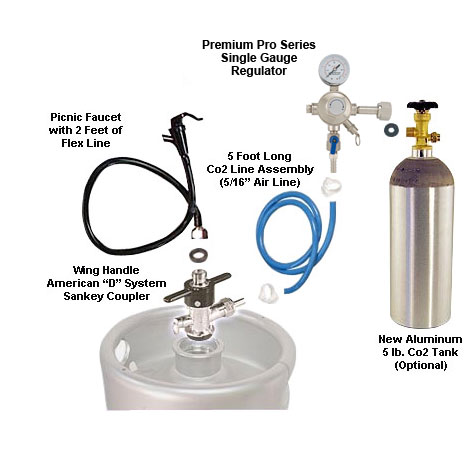 Premium Pro Series
Single Gauge
Regulator

Picnic Faucet
with 2 Feet of
Flex Line

5 Foot Long
Co2 Line Assembly
(5/16" Air Line)

Wing Handle
American "D" System
Sankey Coupler

New Aluminum
5 lb. Co2 Tank
(Optional)