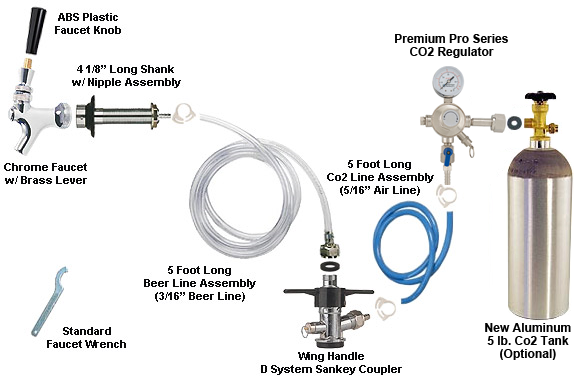 ABS Plastic
Faucet Knob

4 1/8" Long Shank
w/ Nipple Assembly

Premium Pro Series
CO2 Regulator

Chrome Faucet
w/ Brass Lever

5 Foot Long
Co2 Line Assembly
(5/16" Air Line)

5 Foot Long
Beer Line Assembly
(3/16" Beer Line)

Standard
Faucet Wrench

Wing Handle
D System Sankey Coupler

New Aluminum
5 lb. Co2 Tank
(Optional)