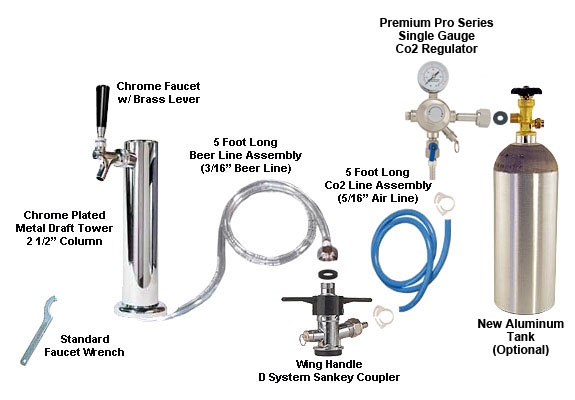 Premium Pro Series
Single Gauge
Co2 Regulator

Chrome Faucet
w/ Brass Lever

5 Foot Long
Beer Line Assembly
(3/16" Beer Line)

5 Foot Long
Co2 Line Assembly
(5/16" Air Line)

Chrome Plated
Metal Draft Tower
2 1/2" Column

Standard
Faucet Wrench

Wing Handle
D System Sankey Coupler

New Aluminum
Tank
(Optional)