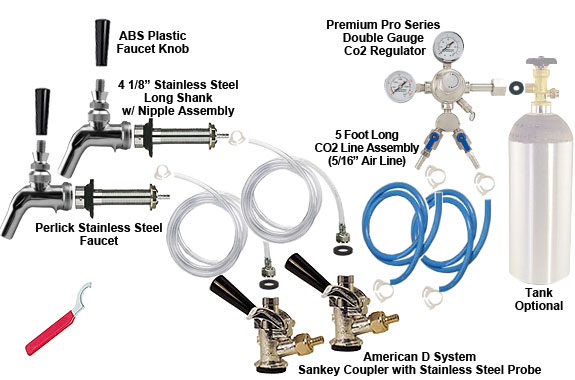 ABS Plastic
Faucet Knob

4 1/8" Stainless Steel
Long Shank
w/ Nipple Assembly

Premium Pro Series
Double Gauge
Co2 Regulator

5 Foot Long
CO2 Line Assembly
(5/16" Air Line)

Perlick Stainless Steel
Faucet

Tank
Optional

American D System
Sankey Coupler with Stainless Steel Probe