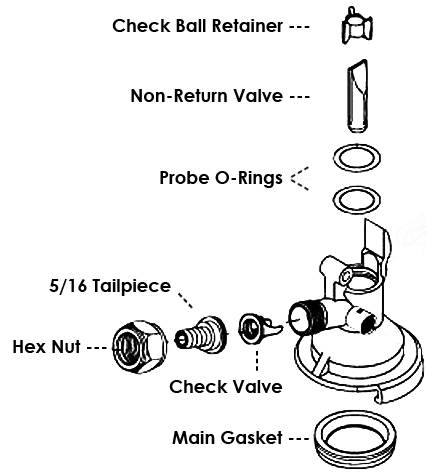 Check Ball Retainer ---

Non-Return Valve ---

Probe O-Rings

5/16 Tailpiece

Hex Nut ---

Check Valve

Main Gasket ---