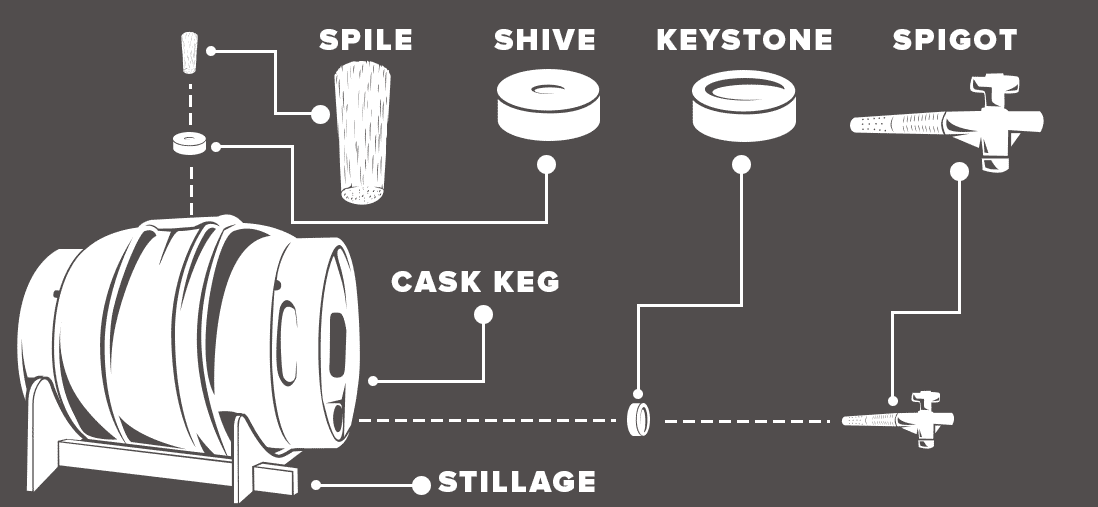 SPILE
SHIVE
KEYSTONE
SPIGOT
CASK KEG
STILLAGE