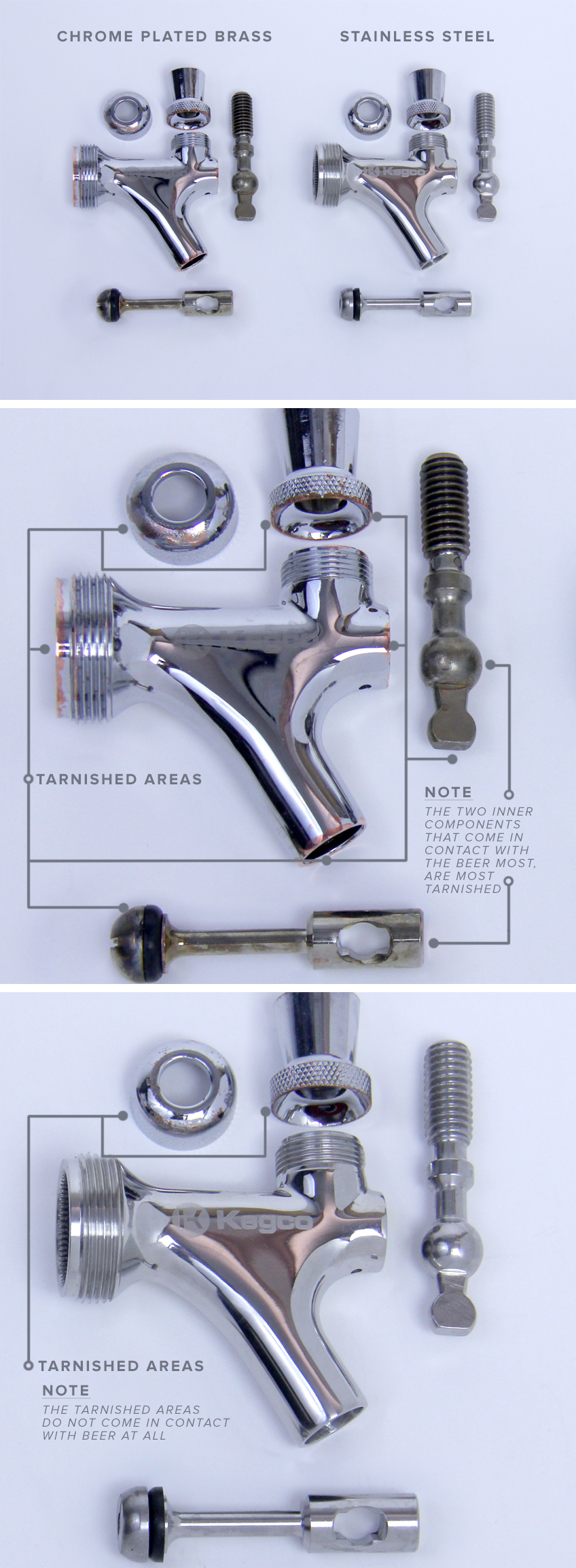 CHROME PLATED BRASS

STAINLESS STEEL

Kegco

TARNISHED AREAS

NOTE

THE TWO INNER COMPONENTS THAT COME IN CONTACT WITH THE BEER MOST, ARE MOST TARNISHED

Kegco

TARNISHED AREAS

NOTE

THE TARNISHED AREAS DO NOT COME IN CONTACT WITH BEER AT ALL