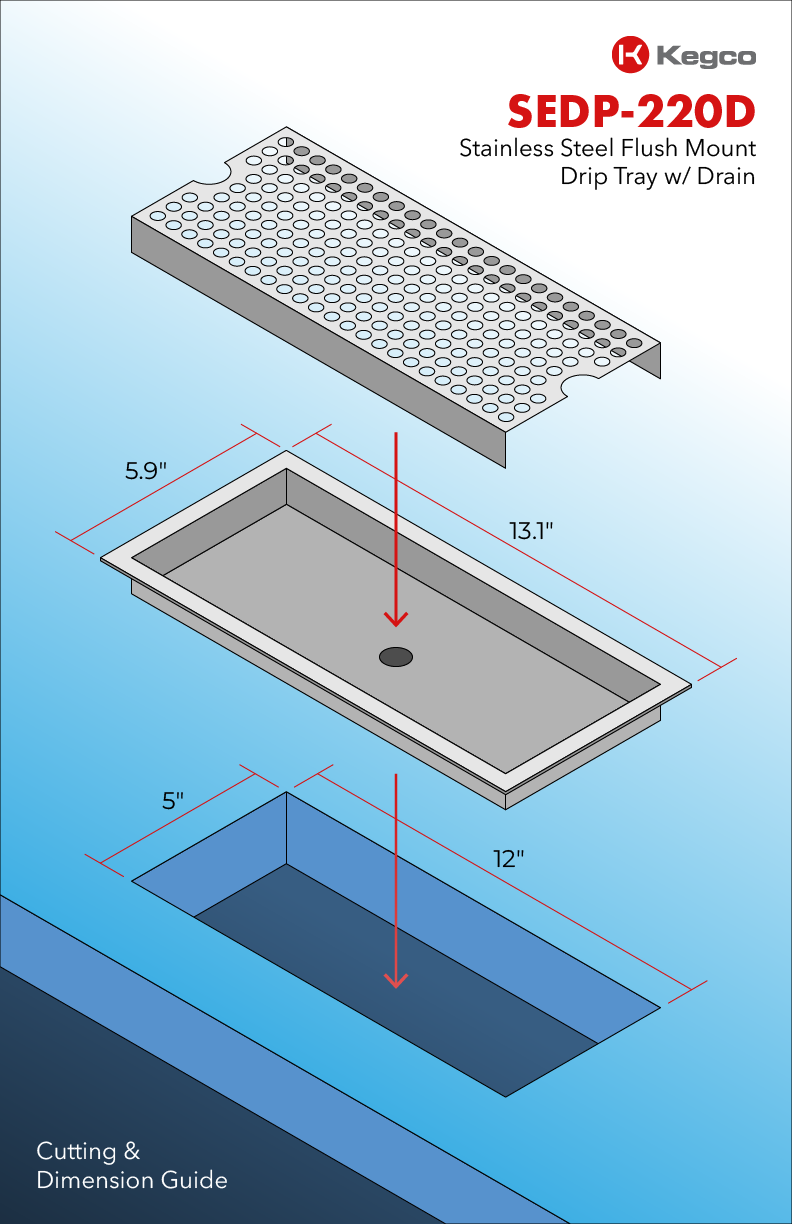 Kegco

SEDP-220D
Stainless Steel Flush Mount Drip Tray w/ Drain

5.9"

13.1"

5"

12"

Cutting & Dimension Guide