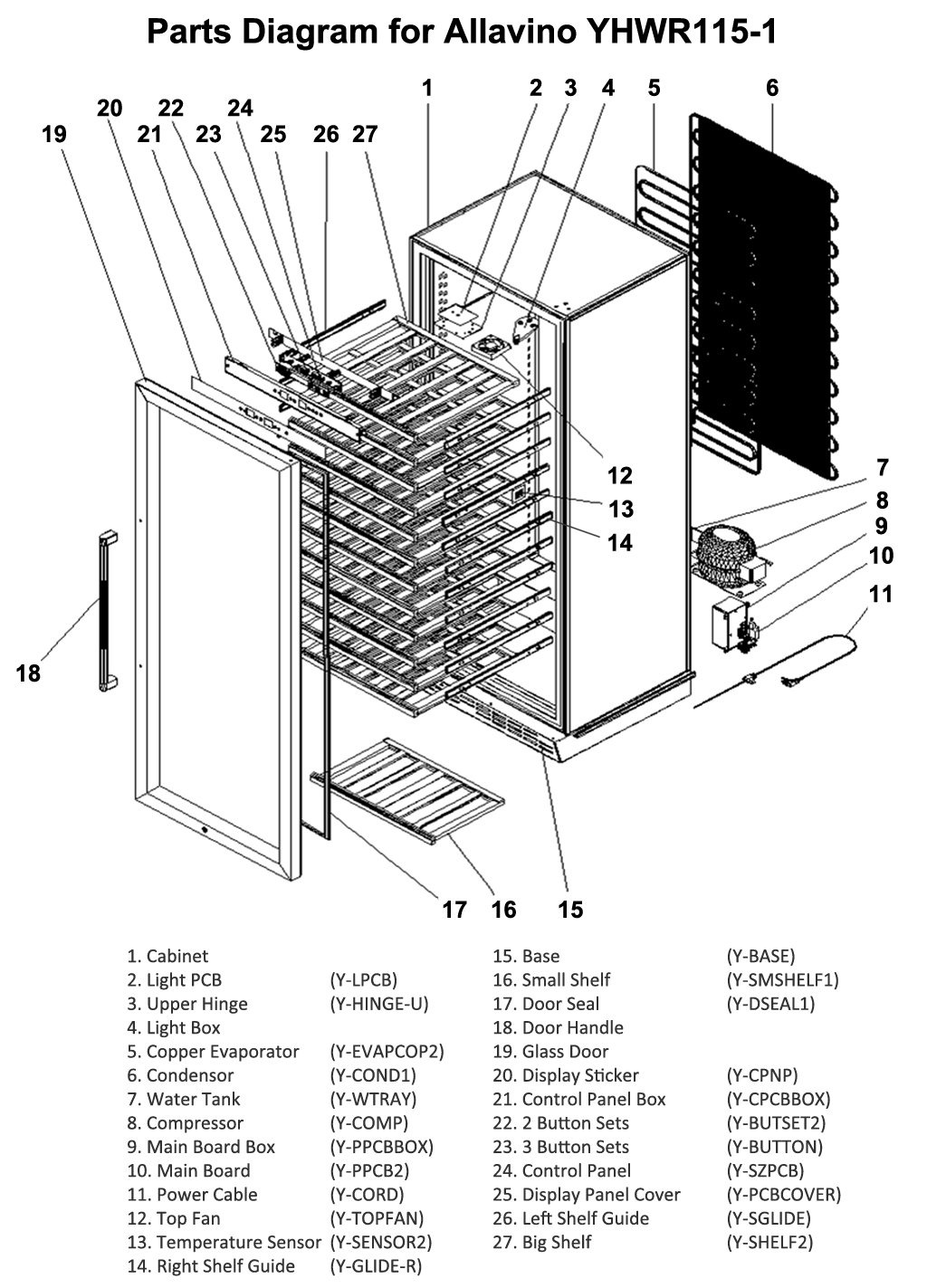 Parts Diagram for Allavino YHWR115-1

1 2 3 4 5 6
20 22 24
19 21 23 25 26 27

12
13
14
7
8
9
10
11
18
17 16 15

1. Cabinet
2. Light PCB (Y-LPCB)
3. Upper Hinge (Y-HINGE-U)
4. Light Box
5. Copper Evaporator (Y-EVAPCOP2)
6. Condensor (Y-COND1)
7. Water Tank (Y-WTRAY)
8. Compressor (Y-COMP)
9. Main Board Box (Y-PPCBBOX)
10. Main Board (Y-PPCB2)
11. Power Cable (Y-CORD)
12. Top Fan (Y-TOPFAN)
13. Temperature Sensor (Y-SENSOR2)
14. Right Shelf Guide (Y-GLIDE-R)

15. Base (Y-BASE)
16. Small Shelf (Y-SMSHELF1)
17. Door Seal (Y-DSEAL1)
18. Door Handle
19. Glass Door
20. Display Sticker (Y-CPNP)
21. Control Panel Box (Y-CPCBBOX)
22. 2 Button Sets (Y-BUTSET2)
23. 3 Button Sets (Y-BUTTON)
24. Control Panel (Y-SZPCB)
25. Display Panel Cover (Y-PCBCOVER)
26. Left Shelf Guide (Y-SGLIDE)
27. Big Shelf (Y-SHELF2)