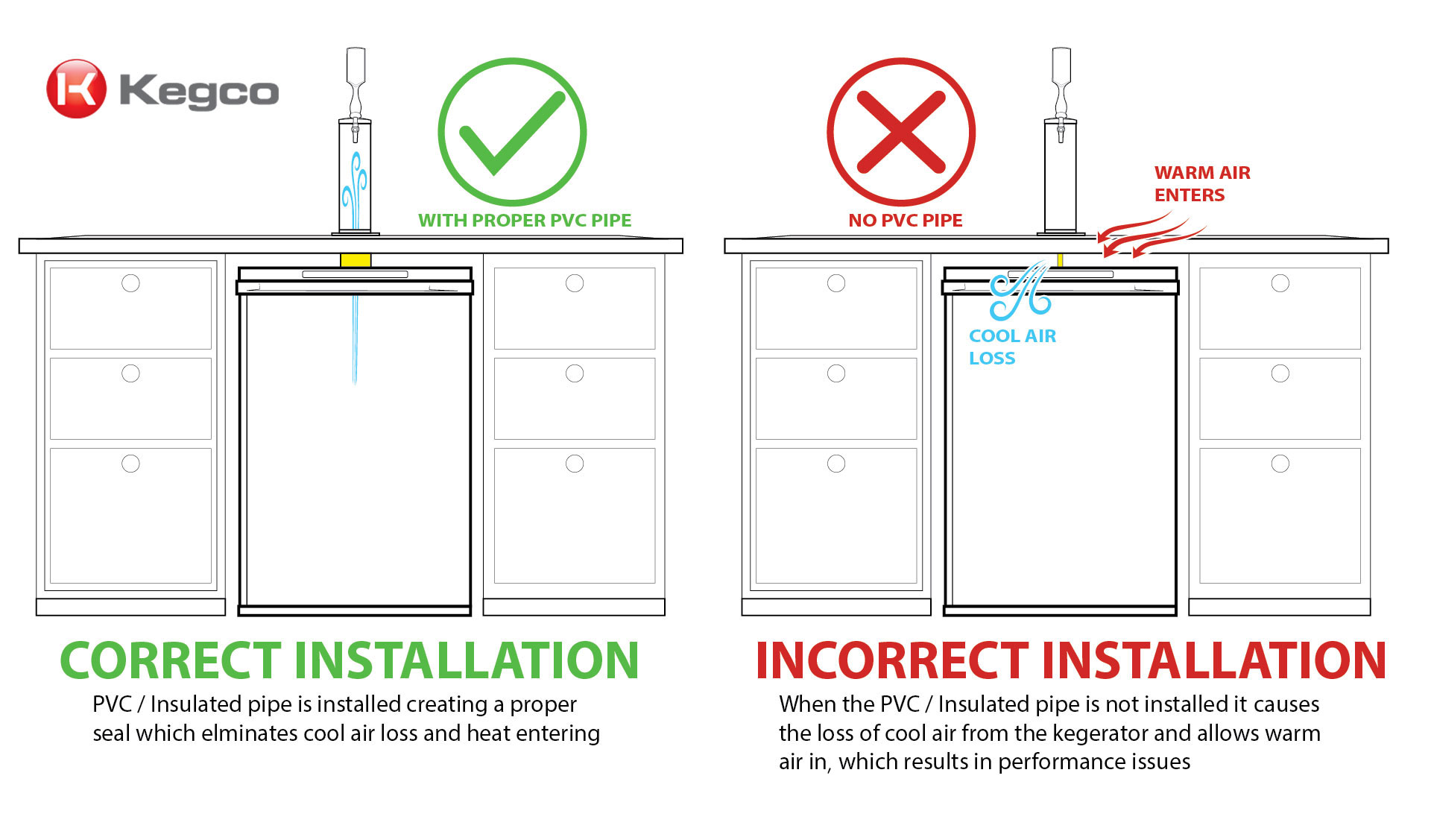 Kegco

WITH PROPER PVC PIPE

CORRECT INSTALLATION

PVC / Insulated pipe is installed creating a proper seal which elminates cool air loss and heat entering

NO PVC PIPE

WARM AIR ENTERS

COOL AIR LOSS

INCORRECT INSTALLATION

When the PVC / Insulated pipe is not installed it causes the loss of cool air from the kegerator and allows warm air in, which results in performance issues