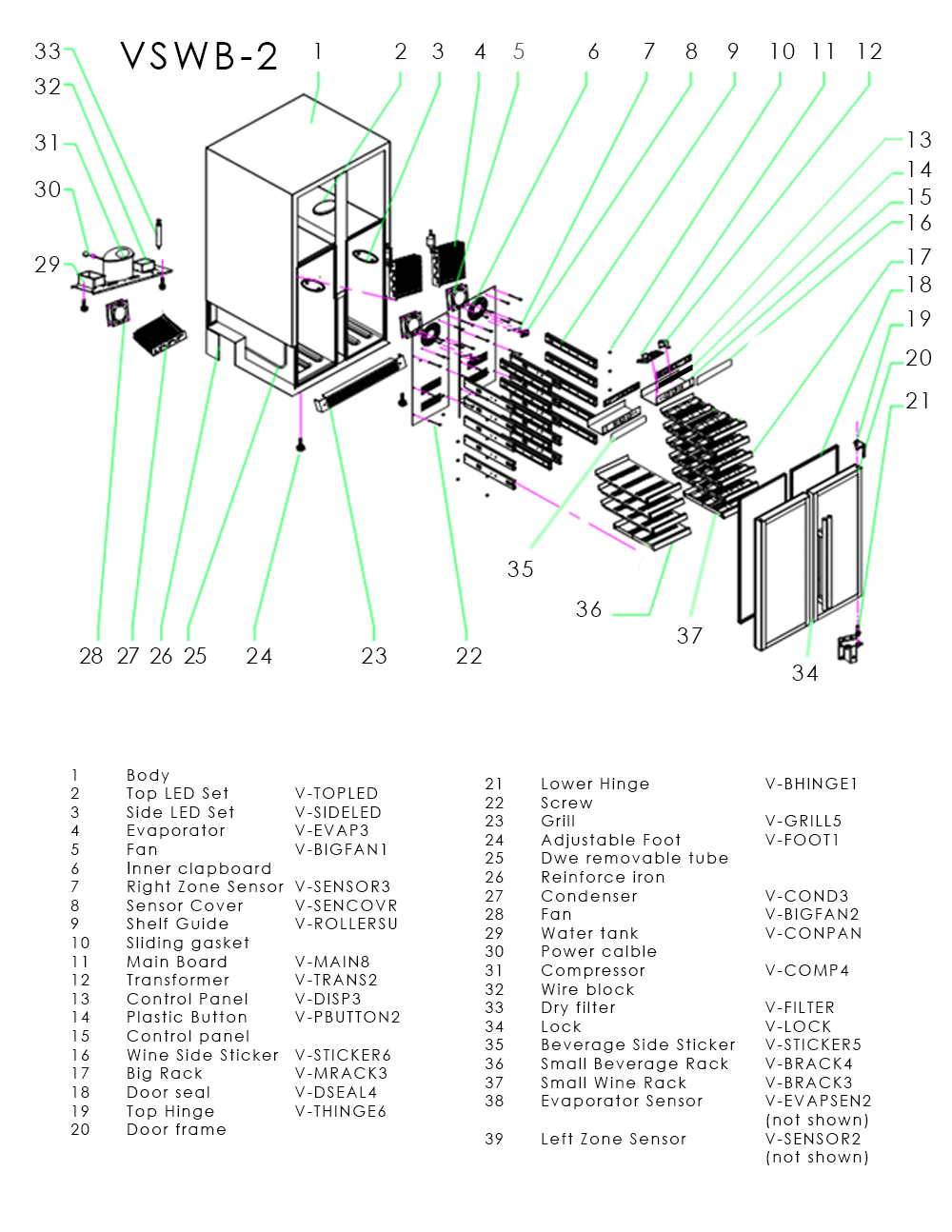 VSWB-2

33 32 31 30 29 1 2 3 4 5 6 7 8 9 10 11 12 13 14 15 16 17 18 19 20 21 28 27 26 25 24 23 22 35 36 37 34

| | | |
|---|---|---|
| 1 | Body | |
| 2 | Top LED Set | V-TOPLED |
| 3 | Side LED Set | V-SIDELED |
| 4 | Evaporator | V-EVAP3 |
| 5 | Fan | V-BIGFAN1 |
| 6 | Inner clapboard | |
| 7 | Right Zone Sensor | V-SENSOR3 |
| 8 | Sensor Cover | V-SENCOVR |
| 9 | Shelf Guide | V-ROLLERSU |
| 10 | Sliding gasket | |
| 11 | Main Board | V-MAIN8 |
| 12 | Transformer | V-TRANS2 |
| 13 | Control Panel | V-DISP3 |
| 14 | Plastic Button | V-PBUTTON2 |
| 15 | Control panel | |
| 16 | Wine Side Sticker | V-STICKER6 |
| 17 | Big Rack | V-MRACK3 |
| 18 | Door seal | V-DSEAL4 |
| 19 | Top Hinge | V-THINGE6 |
| 20 | Door frame | |

| | | |
|---|---|---|
| 21 | Lower Hinge | V-BHINGE1 |
| 22 | Screw | |
| 23 | Grill | V-GRILL5 |
| 24 | Adjustable Foot | V-FOOT1 |
| 25 | Dwe removable tube | |
| 26 | Reinforce iron | |
| 27 | Condenser | V-COND3 |
| 28 | Fan | V-BIGFAN2 |
| 29 | Water tank | V-CONPAN |
| 30 | Power calble | |
| 31 | Compressor | V-COMP4 |
| 32 | Wire block | |
| 33 | Dry filter | V-FILTER |
| 34 | Lock | V-LOCK |
| 35 | Beverage Side Sticker | V-STICKER5 |
| 36 | Small Beverage Rack | V-BRACK4 |
| 37 | Small Wine Rack | V-BRACK3 |
| 38 | Evaporator Sensor | V-EVAPSEN2 (not shown) |
| 39 | Left Zone Sensor | V-SENSOR2 (not shown) |