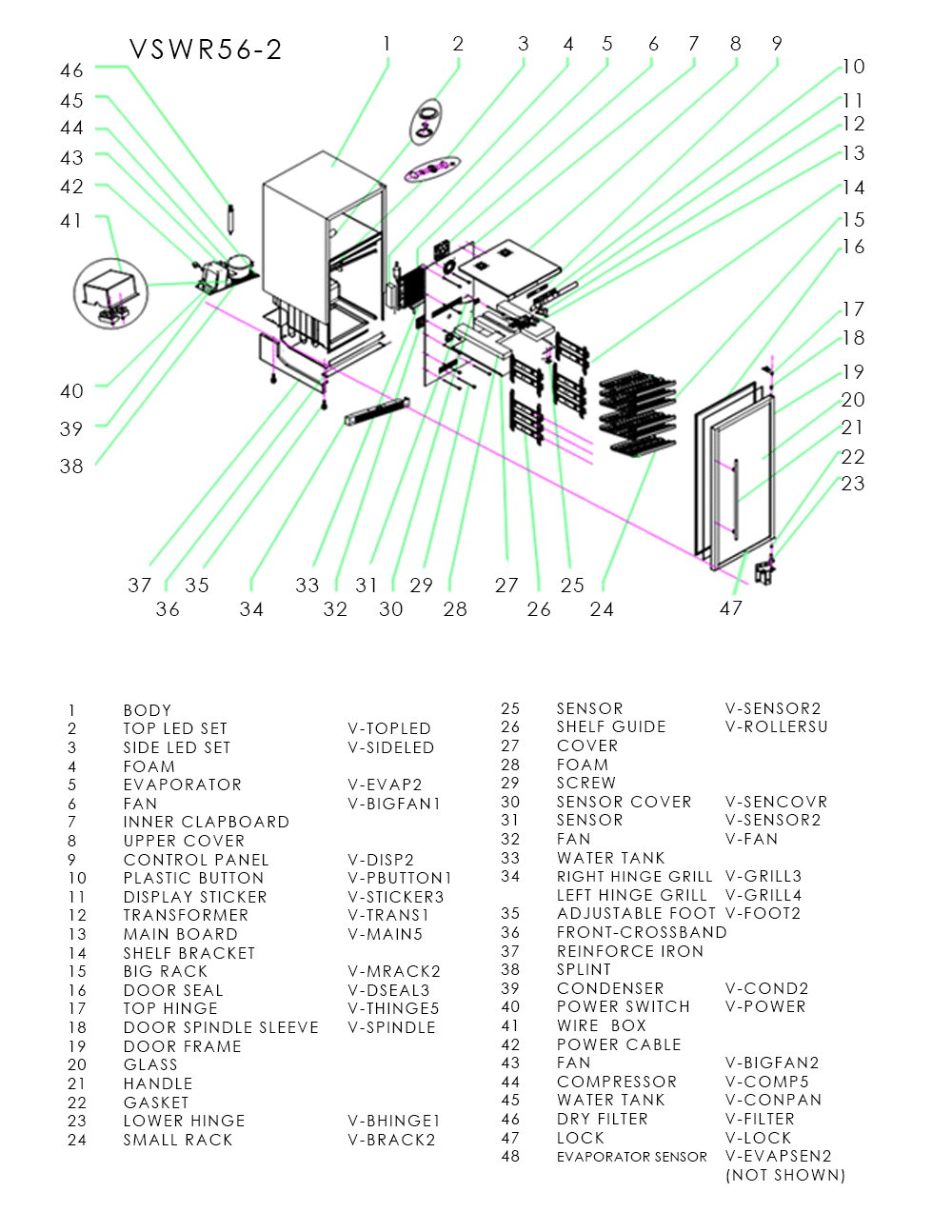 VSWR56-2

1 2 3 4 5 6 7 8 9 10 11 12 13 14 15 16 17 18 19 20 21 22 23

46 45 44 43 42 41 40 39 38

37 36 35 34 33 32 31 30 29 28 27 26 25 24 47

| | | |
|---|---|---|
| 1 | BODY | |
| 2 | TOP LED SET | V-TOPLED |
| 3 | SIDE LED SET | V-SIDELED |
| 4 | FOAM | |
| 5 | EVAPORATOR | V-EVAP2 |
| 6 | FAN | V-BIGFAN1 |
| 7 | INNER CLAPBOARD | |
| 8 | UPPER COVER | |
| 9 | CONTROL PANEL | V-DISP2 |
| 10 | PLASTIC BUTTON | V-PBUTTON1 |
| 11 | DISPLAY STICKER | V-STICKER3 |
| 12 | TRANSFORMER | V-TRANS1 |
| 13 | MAIN BOARD | V-MAIN5 |
| 14 | SHELF BRACKET | |
| 15 | BIG RACK | V-MRACK2 |
| 16 | DOOR SEAL | V-DSEAL3 |
| 17 | TOP HINGE | V-THINGE5 |
| 18 | DOOR SPINDLE SLEEVE | V-SPINDLE |
| 19 | DOOR FRAME | |
| 20 | GLASS | |
| 21 | HANDLE | |
| 22 | GASKET | |
| 23 | LOWER HINGE | V-BHINGE1 |
| 24 | SMALL RACK | V-BRACK2 |

| | | |
|---|---|---|
| 25 | SENSOR | V-SENSOR2 |
| 26 | SHELF GUIDE | V-ROLLERSU |
| 27 | COVER | |
| 28 | FOAM | |
| 29 | SCREW | |
| 30 | SENSOR COVER | V-SENCOVR |
| 31 | SENSOR | V-SENSOR2 |
| 32 | FAN | V-FAN |
| 33 | WATER TANK | |
| 34 | RIGHT HINGE GRILL | V-GRILL3 |
| | LEFT HINGE GRILL | V-GRILL4 |
| 35 | ADJUSTABLE FOOT | V-FOOT2 |
| 36 | FRONT-CROSSBAND | |
| 37 | REINFORCE IRON | |
| 38 | SPLINT | |
| 39 | CONDENSER | V-COND2 |
| 40 | POWER SWITCH | V-POWER |
| 41 | WIRE BOX | |
| 42 | POWER CABLE | |
| 43 | FAN | V-BIGFAN2 |
| 44 | COMPRESSOR | V-COMP5 |
| 45 | WATER TANK | V-CONPAN |
| 46 | DRY FILTER | V-FILTER |
| 47 | LOCK | V-LOCK |
| 48 | EVAPORATOR SENSOR | V-EVAPSEN2 (NOT SHOWN) |