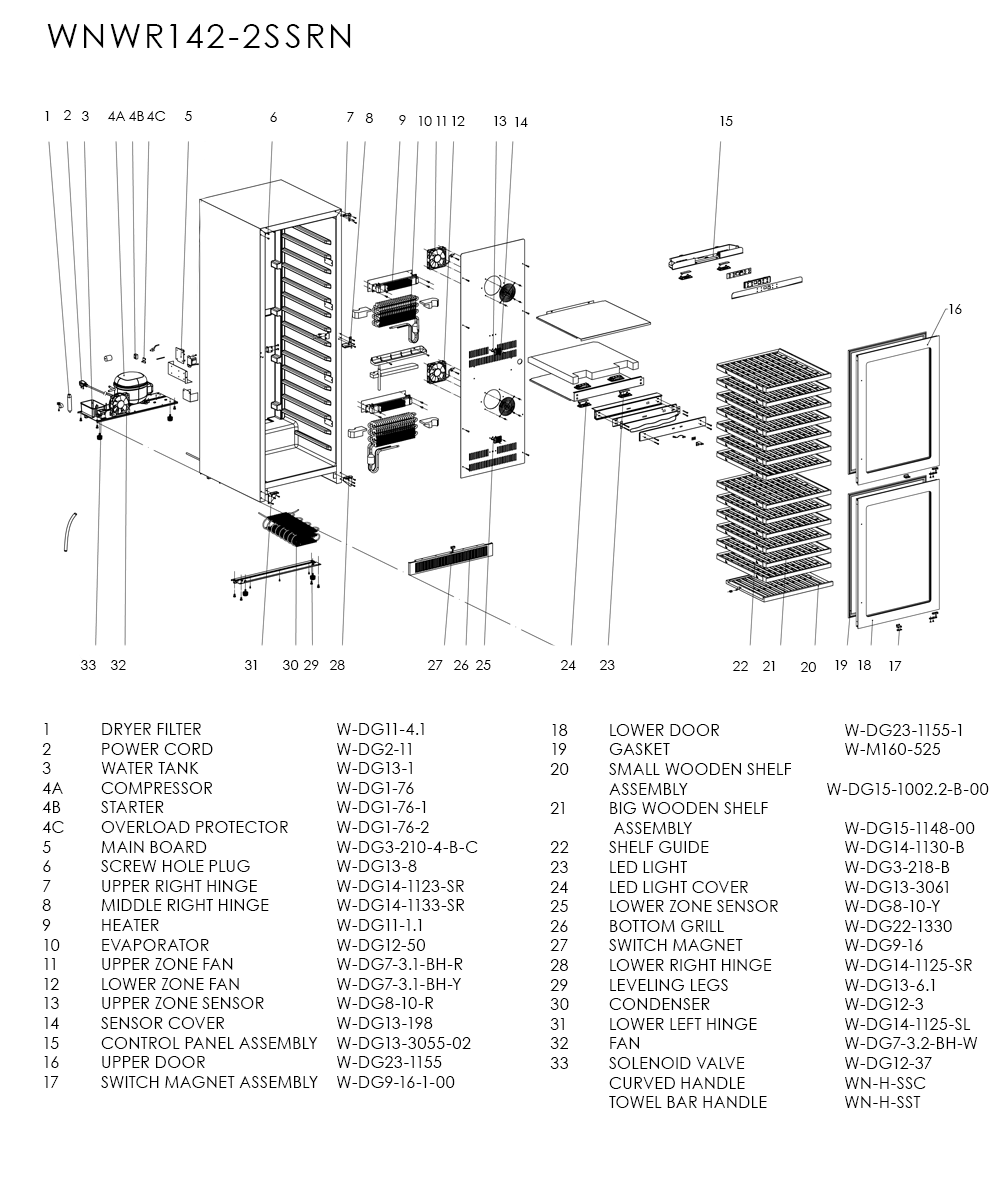 WNWR142-2SSRN

1 2 3 4A 4B 4C 5 6 7 8 9 10 11 12 13 14 15 16

33 32 31 30 29 28 27 26 25 24 23 22 21 20 19 18 17

| | | |
|---|---|---|
| 1 | DRYER FILTER | W-DG11-4.1 |
| 2 | POWER CORD | W-DG2-11 |
| 3 | WATER TANK | W-DG13-1 |
| 4A | COMPRESSOR | W-DG1-76 |
| 4B | STARTER | W-DG1-76-1 |
| 4C | OVERLOAD PROTECTOR | W-DG1-76-2 |
| 5 | MAIN BOARD | W-DG3-210-4-B-C |
| 6 | SCREW HOLE PLUG | W-DG13-8 |
| 7 | UPPER RIGHT HINGE | W-DG14-1123-SR |
| 8 | MIDDLE RIGHT HINGE | W-DG14-1133-SR |
| 9 | HEATER | W-DG11-1.1 |
| 10 | EVAPORATOR | W-DG12-50 |
| 11 | UPPER ZONE FAN | W-DG7-3.1-BH-R |
| 12 | LOWER ZONE FAN | W-DG7-3.1-BH-Y |
| 13 | UPPER ZONE SENSOR | W-DG8-10-R |
| 14 | SENSOR COVER | W-DG13-198 |
| 15 | CONTROL PANEL ASSEMBLY | W-DG13-3055-02 |
| 16 | UPPER DOOR | W-DG23-1155 |
| 17 | SWITCH MAGNET ASSEMBLY | W-DG9-16-1-00 |

| | | |
|---|---|---|
| 18 | LOWER DOOR | W-DG23-1155-1 |
| 19 | GASKET | W-M160-525 |
| 20 | SMALL WOODEN SHELF ASSEMBLY | W-DG15-1002.2-B-00 |
| 21 | BIG WOODEN SHELF ASSEMBLY | W-DG15-1148-00 |
| 22 | SHELF GUIDE | W-DG14-1130-B |
| 23 | LED LIGHT | W-DG3-218-B |
| 24 | LED LIGHT COVER | W-DG13-3061 |
| 25 | LOWER ZONE SENSOR | W-DG8-10-Y |
| 26 | BOTTOM GRILL | W-DG22-1330 |
| 27 | SWITCH MAGNET | W-DG9-16 |
| 28 | LOWER RIGHT HINGE | W-DG14-1125-SR |
| 29 | LEVELING LEGS | W-DG13-6.1 |
| 30 | CONDENSER | W-DG12-3 |
| 31 | LOWER LEFT HINGE | W-DG14-1125-SL |
| 32 | FAN | W-DG7-3.2-BH-W |
| 33 | SOLENOID VALVE | W-DG12-37 |
| | CURVED HANDLE | WN-H-SSC |
| | TOWEL BAR HANDLE | WN-H-SST |