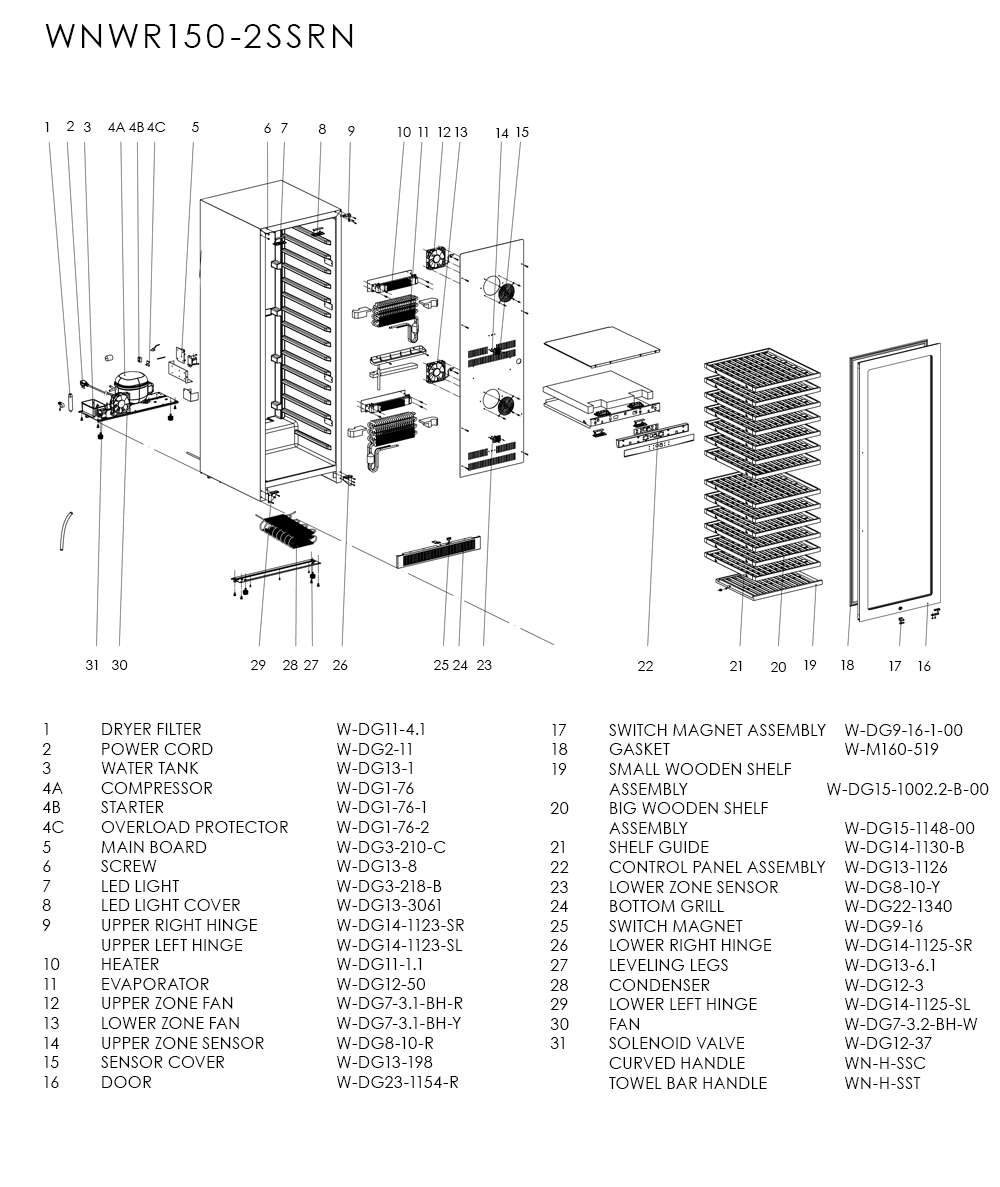 WNWR150-2SSRN

1 2 3 4A 4B 4C 5 6 7 8 9 10 11 12 13 14 15

31 30 29 28 27 26 25 24 23 22 21 20 19 18 17 16

| | | |
|---|---|---|
| 1 | DRYER FILTER | W-DG11-4.1 |
| 2 | POWER CORD | W-DG2-11 |
| 3 | WATER TANK | W-DG13-1 |
| 4A | COMPRESSOR | W-DG1-76 |
| 4B | STARTER | W-DG1-76-1 |
| 4C | OVERLOAD PROTECTOR | W-DG1-76-2 |
| 5 | MAIN BOARD | W-DG3-210-C |
| 6 | SCREW | W-DG13-8 |
| 7 | LED LIGHT | W-DG3-218-B |
| 8 | LED LIGHT COVER | W-DG13-3061 |
| 9 | UPPER RIGHT HINGE | W-DG14-1123-SR |
| | UPPER LEFT HINGE | W-DG14-1123-SL |
| 10 | HEATER | W-DG11-1.1 |
| 11 | EVAPORATOR | W-DG12-50 |
| 12 | UPPER ZONE FAN | W-DG7-3.1-BH-R |
| 13 | LOWER ZONE FAN | W-DG7-3.1-BH-Y |
| 14 | UPPER ZONE SENSOR | W-DG8-10-R |
| 15 | SENSOR COVER | W-DG13-198 |
| 16 | DOOR | W-DG23-1154-R |

| | | |
|---|---|---|
| 17 | SWITCH MAGNET ASSEMBLY | W-DG9-16-1-00 |
| 18 | GASKET | W-M160-519 |
| 19 | SMALL WOODEN SHELF ASSEMBLY | W-DG15-1002.2-B-00 |
| 20 | BIG WOODEN SHELF ASSEMBLY | W-DG15-1148-00 |
| 21 | SHELF GUIDE | W-DG14-1130-B |
| 22 | CONTROL PANEL ASSEMBLY | W-DG13-1126 |
| 23 | LOWER ZONE SENSOR | W-DG8-10-Y |
| 24 | BOTTOM GRILL | W-DG22-1340 |
| 25 | SWITCH MAGNET | W-DG9-16 |
| 26 | LOWER RIGHT HINGE | W-DG14-1125-SR |
| 27 | LEVELING LEGS | W-DG13-6.1 |
| 28 | CONDENSER | W-DG12-3 |
| 29 | LOWER LEFT HINGE | W-DG14-1125-SL |
| 30 | FAN | W-DG7-3.2-BH-W |
| 31 | SOLENOID VALVE | W-DG12-37 |
| | CURVED HANDLE | WN-H-SSC |
| | TOWEL BAR HANDLE | WN-H-SST |