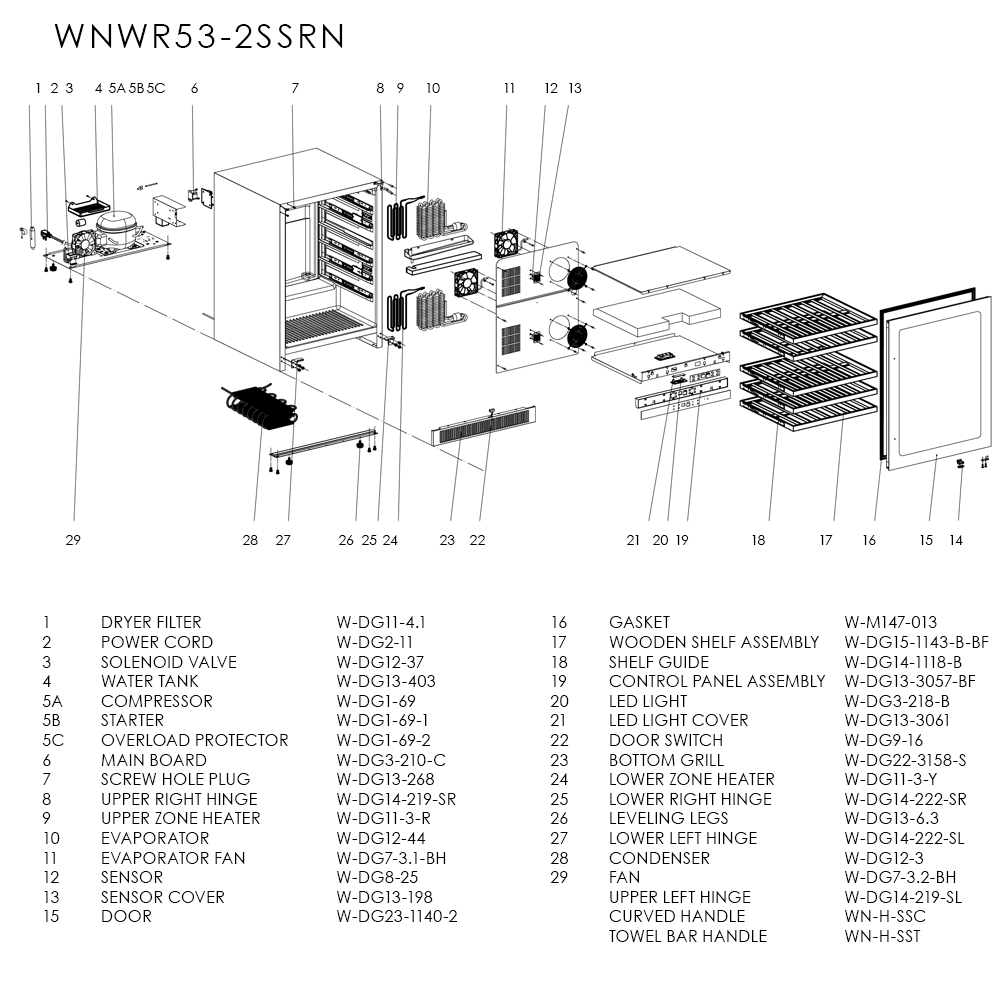 WNWR53-2SSRN

1 2 3 4 5A 5B 5C 6 7 8 9 10 11 12 13

29 28 27 26 25 24 23 22 21 20 19 18 17 16 15 14

| | | |
|---|---|---|
| 1 | DRYER FILTER | W-DG11-4.1 |
| 2 | POWER CORD | W-DG2-11 |
| 3 | SOLENOID VALVE | W-DG12-37 |
| 4 | WATER TANK | W-DG13-403 |
| 5A | COMPRESSOR | W-DG1-69 |
| 5B | STARTER | W-DG1-69-1 |
| 5C | OVERLOAD PROTECTOR | W-DG1-69-2 |
| 6 | MAIN BOARD | W-DG3-210-C |
| 7 | SCREW HOLE PLUG | W-DG13-268 |
| 8 | UPPER RIGHT HINGE | W-DG14-219-SR |
| 9 | UPPER ZONE HEATER | W-DG11-3-R |
| 10 | EVAPORATOR | W-DG12-44 |
| 11 | EVAPORATOR FAN | W-DG7-3.1-BH |
| 12 | SENSOR | W-DG8-25 |
| 13 | SENSOR COVER | W-DG13-198 |
| 15 | DOOR | W-DG23-1140-2 |

| | | |
|---|---|---|
| 16 | GASKET | W-M147-013 |
| 17 | WOODEN SHELF ASSEMBLY | W-DG15-1143-B-BF |
| 18 | SHELF GUIDE | W-DG14-1118-B |
| 19 | CONTROL PANEL ASSEMBLY | W-DG13-3057-BF |
| 20 | LED LIGHT | W-DG3-218-B |
| 21 | LED LIGHT COVER | W-DG13-3061 |
| 22 | DOOR SWITCH | W-DG9-16 |
| 23 | BOTTOM GRILL | W-DG22-3158-S |
| 24 | LOWER ZONE HEATER | W-DG11-3-Y |
| 25 | LOWER RIGHT HINGE | W-DG14-222-SR |
| 26 | LEVELING LEGS | W-DG13-6.3 |
| 27 | LOWER LEFT HINGE | W-DG14-222-SL |
| 28 | CONDENSER | W-DG12-3 |
| 29 | FAN | W-DG7-3.2-BH |
| | UPPER LEFT HINGE | W-DG14-219-SL |
| | CURVED HANDLE | WN-H-SSC |
| | TOWEL BAR HANDLE | WN-H-SST |