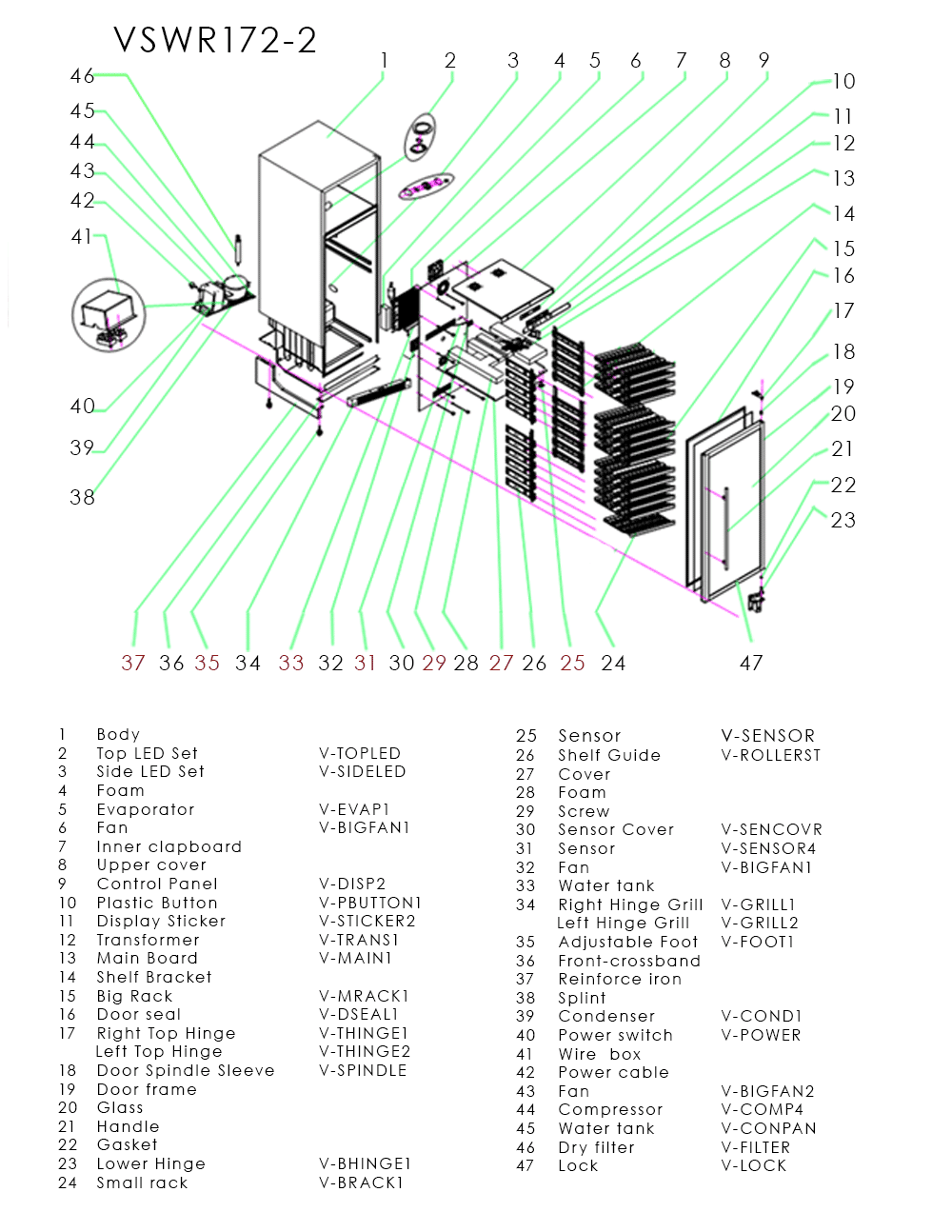 VSWR172-2

46
45
44
43
42
41
40
39
38

1 2 3 4 5 6 7 8 9

10
11
12
13
14
15
16
17
18
19
20
21
22
23

37 36 35 34 33 32 31 30 29 28 27 26 25 24 47

| | | |
|---|---|---|
| 1 | Body | |
| 2 | Top LED Set | V-TOPLED |
| 3 | Side LED Set | V-SIDELED |
| 4 | Foam | |
| 5 | Evaporator | V-EVAP1 |
| 6 | Fan | V-BIGFAN1 |
| 7 | Inner clapboard | |
| 8 | Upper cover | |
| 9 | Control Panel | V-DISP2 |
| 10 | Plastic Button | V-PBUTTON1 |
| 11 | Display Sticker | V-STICKER2 |
| 12 | Transformer | V-TRANS1 |
| 13 | Main Board | V-MAIN1 |
| 14 | Shelf Bracket | |
| 15 | Big Rack | V-MRACK1 |
| 16 | Door seal | V-DSEAL1 |
| 17 | Right Top Hinge | V-THINGE1 |
| | Left Top Hinge | V-THINGE2 |
| 18 | Door Spindle Sleeve | V-SPINDLE |
| 19 | Door frame | |
| 20 | Glass | |
| 21 | Handle | |
| 22 | Gasket | |
| 23 | Lower Hinge | V-BHINGE1 |
| 24 | Small rack | V-BRACK1 |

| | | |
|---|---|---|
| 25 | Sensor | V-SENSOR |
| 26 | Shelf Guide | V-ROLLERST |
| 27 | Cover | |
| 28 | Foam | |
| 29 | Screw | |
| 30 | Sensor Cover | V-SENCOVR |
| 31 | Sensor | V-SENSOR4 |
| 32 | Fan | V-BIGFAN1 |
| 33 | Water tank | |
| 34 | Right Hinge Grill | V-GRILL1 |
| | Left Hinge Grill | V-GRILL2 |
| 35 | Adjustable Foot | V-FOOT1 |
| 36 | Front-crossband | |
| 37 | Reinforce iron | |
| 38 | Splint | |
| 39 | Condenser | V-COND1 |
| 40 | Power switch | V-POWER |
| 41 | Wire box | |
| 42 | Power cable | |
| 43 | Fan | V-BIGFAN2 |
| 44 | Compressor | V-COMP4 |
| 45 | Water tank | V-CONPAN |
| 46 | Dry filter | V-FILTER |
| 47 | Lock | V-LOCK |