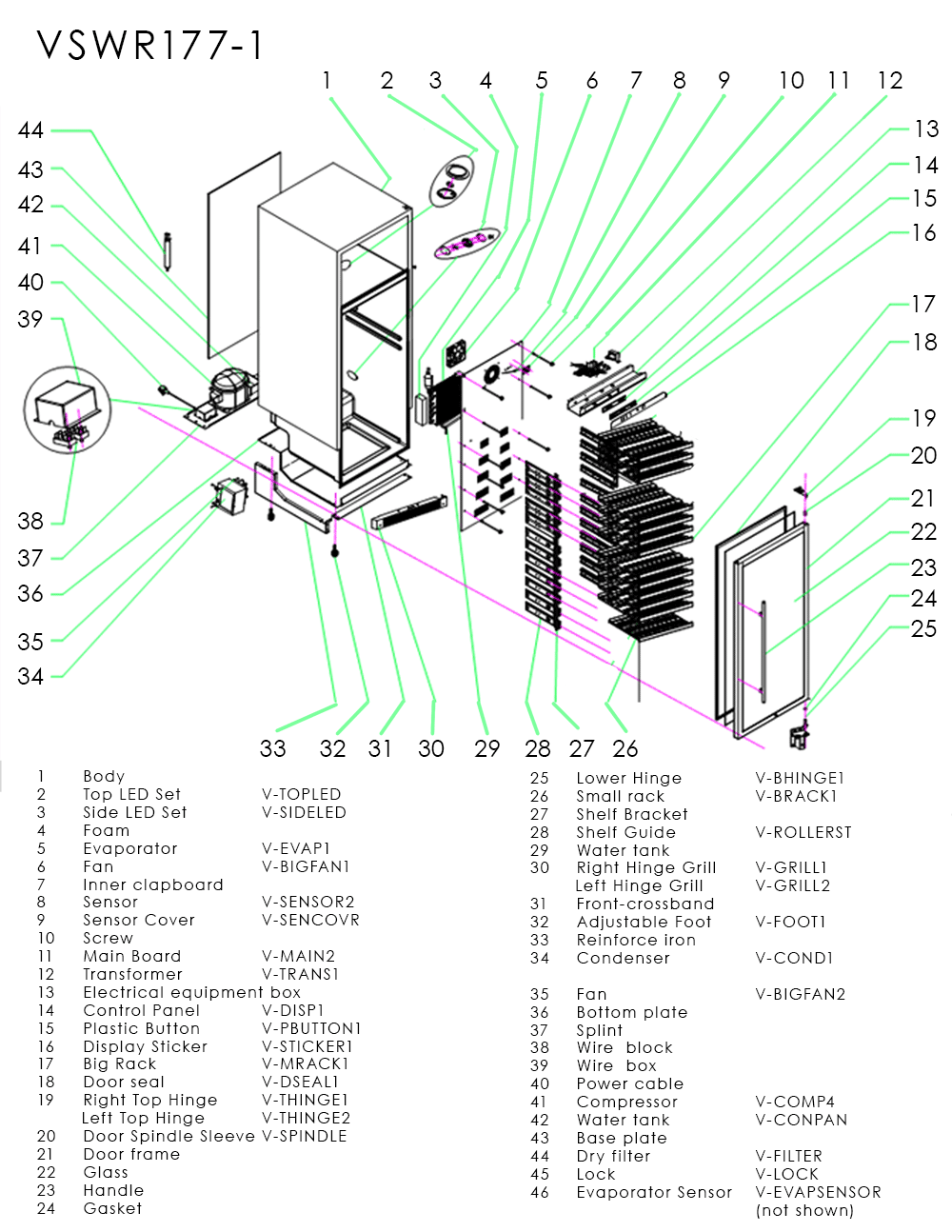 VSWR177-1

1 2 3 4 5 6 7 8 9 10 11 12
13
14
15
16
17
18
19
20
21
22
23
24
25
44
43
42
41
40
39
38
37
36
35
34
33 32 31 30 29 28 27 26

| | | |
|---|---|---|
| 1 | Body | |
| 2 | Top LED Set | V-TOPLED |
| 3 | Side LED Set | V-SIDELED |
| 4 | Foam | |
| 5 | Evaporator | V-EVAP1 |
| 6 | Fan | V-BIGFAN1 |
| 7 | Inner clapboard | |
| 8 | Sensor | V-SENSOR2 |
| 9 | Sensor Cover | V-SENCOVR |
| 10 | Screw | |
| 11 | Main Board | V-MAIN2 |
| 12 | Transformer | V-TRANS1 |
| 13 | Electrical equipment box | |
| 14 | Control Panel | V-DISP1 |
| 15 | Plastic Button | V-PBUTTON1 |
| 16 | Display Sticker | V-STICKER1 |
| 17 | Big Rack | V-MRACK1 |
| 18 | Door seal | V-DSEAL1 |
| 19 | Right Top Hinge | V-THINGE1 |
| | Left Top Hinge | V-THINGE2 |
| 20 | Door Spindle Sleeve | V-SPINDLE |
| 21 | Door frame | |
| 22 | Glass | |
| 23 | Handle | |
| 24 | Gasket | |

| | | |
|---|---|---|
| 25 | Lower Hinge | V-BHINGE1 |
| 26 | Small rack | V-BRACK1 |
| 27 | Shelf Bracket | |
| 28 | Shelf Guide | V-ROLLERST |
| 29 | Water tank | |
| 30 | Right Hinge Grill | V-GRILL1 |
| | Left Hinge Grill | V-GRILL2 |
| 31 | Front-crossband | |
| 32 | Adjustable Foot | V-FOOT1 |
| 33 | Reinforce iron | |
| 34 | Condenser | V-COND1 |
| 35 | Fan | V-BIGFAN2 |
| 36 | Bottom plate | |
| 37 | Splint | |
| 38 | Wire block | |
| 39 | Wire box | |
| 40 | Power cable | |
| 41 | Compressor | V-COMP4 |
| 42 | Water tank | V-CONPAN |
| 43 | Base plate | |
| 44 | Dry filter | V-FILTER |
| 45 | Lock | V-LOCK |
| 46 | Evaporator Sensor | V-EVAPSENSOR (not shown) |