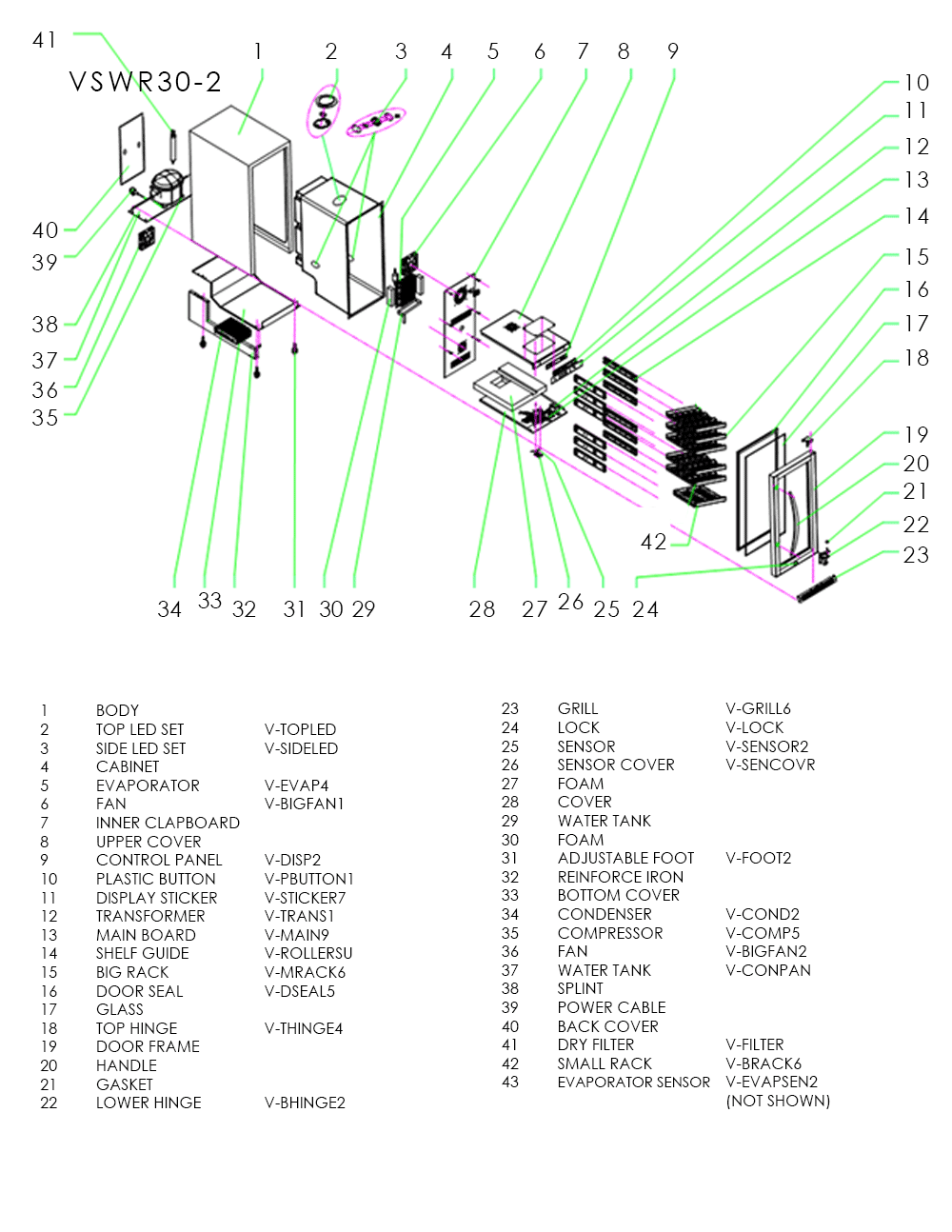 41

VSWR30-2

1 2 3 4 5 6 7 8 9

10
11
12
13
14
15
16
17
18
19
20
21
22
23

40
39
38
37
36
35

42

34 33 32 31 30 29 28 27 26 25 24

| | | |
|---|---|---|
| 1 | BODY | |
| 2 | TOP LED SET | V-TOPLED |
| 3 | SIDE LED SET | V-SIDELED |
| 4 | CABINET | |
| 5 | EVAPORATOR | V-EVAP4 |
| 6 | FAN | V-BIGFAN1 |
| 7 | INNER CLAPBOARD | |
| 8 | UPPER COVER | |
| 9 | CONTROL PANEL | V-DISP2 |
| 10 | PLASTIC BUTTON | V-PBUTTON1 |
| 11 | DISPLAY STICKER | V-STICKER7 |
| 12 | TRANSFORMER | V-TRANS1 |
| 13 | MAIN BOARD | V-MAIN9 |
| 14 | SHELF GUIDE | V-ROLLERSU |
| 15 | BIG RACK | V-MRACK6 |
| 16 | DOOR SEAL | V-DSEAL5 |
| 17 | GLASS | |
| 18 | TOP HINGE | V-THINGE4 |
| 19 | DOOR FRAME | |
| 20 | HANDLE | |
| 21 | GASKET | |
| 22 | LOWER HINGE | V-BHINGE2 |

| | | |
|---|---|---|
| 23 | GRILL | V-GRILL6 |
| 24 | LOCK | V-LOCK |
| 25 | SENSOR | V-SENSOR2 |
| 26 | SENSOR COVER | V-SENCOVR |
| 27 | FOAM | |
| 28 | COVER | |
| 29 | WATER TANK | |
| 30 | FOAM | |
| 31 | ADJUSTABLE FOOT | V-FOOT2 |
| 32 | REINFORCE IRON | |
| 33 | BOTTOM COVER | |
| 34 | CONDENSER | V-COND2 |
| 35 | COMPRESSOR | V-COMP5 |
| 36 | FAN | V-BIGFAN2 |
| 37 | WATER TANK | V-CONPAN |
| 38 | SPLINT | |
| 39 | POWER CABLE | |
| 40 | BACK COVER | |
| 41 | DRY FILTER | V-FILTER |
| 42 | SMALL RACK | V-BRACK6 |
| 43 | EVAPORATOR SENSOR | V-EVAPSEN2 (NOT SHOWN) |