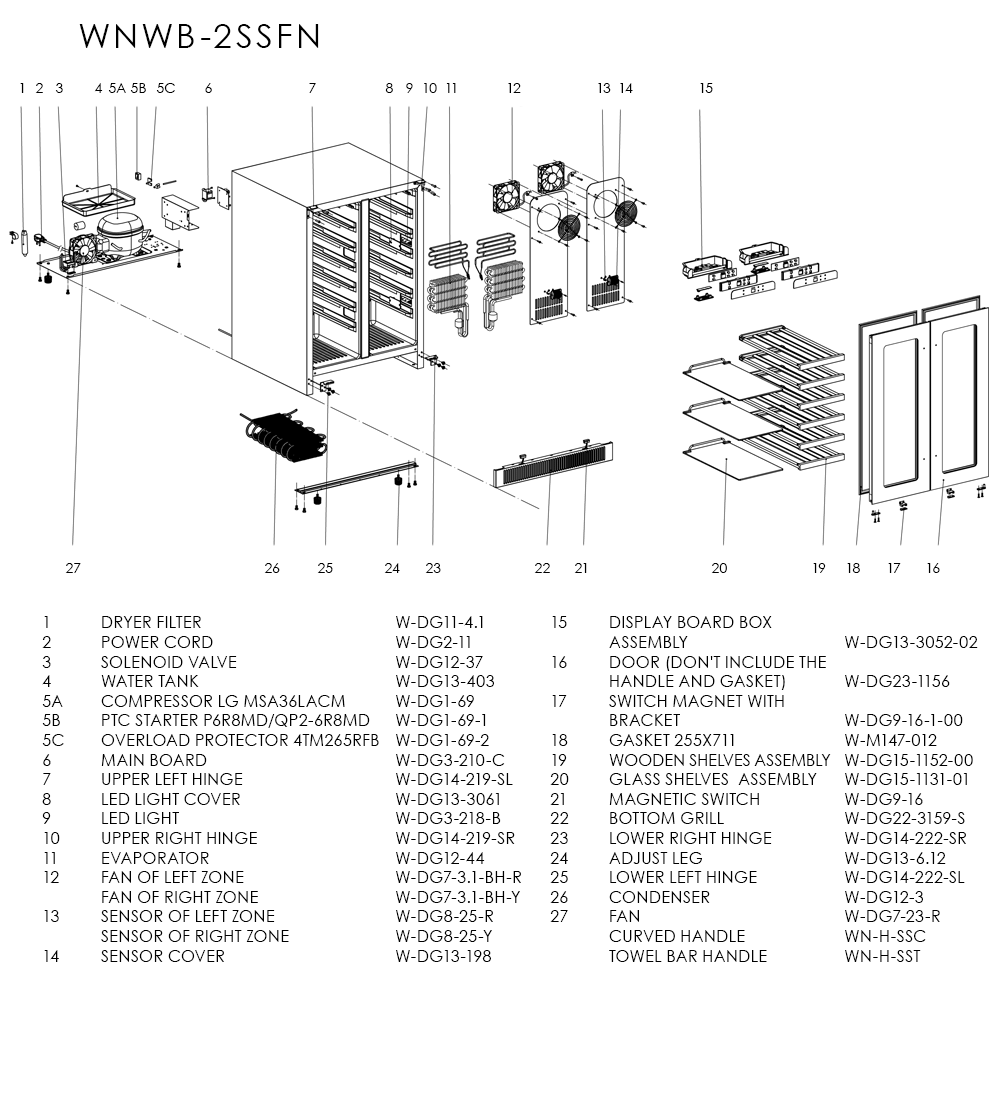 WNWB-2SSFN

1 2 3 4 5A 5B 5C 6 7 8 9 10 11 12 13 14 15

27 26 25 24 23 22 21 20 19 18 17 16

| | | |
|---|---|---|
| 1 | DRYER FILTER | W-DG11-4.1 |
| 2 | POWER CORD | W-DG2-11 |
| 3 | SOLENOID VALVE | W-DG12-37 |
| 4 | WATER TANK | W-DG13-403 |
| 5A | COMPRESSOR LG MSA36LACM | W-DG1-69 |
| 5B | PTC STARTER P6R8MD/QP2-6R8MD | W-DG1-69-1 |
| 5C | OVERLOAD PROTECTOR 4TM265RFB | W-DG1-69-2 |
| 6 | MAIN BOARD | W-DG3-210-C |
| 7 | UPPER LEFT HINGE | W-DG14-219-SL |
| 8 | LED LIGHT COVER | W-DG13-3061 |
| 9 | LED LIGHT | W-DG3-218-B |
| 10 | UPPER RIGHT HINGE | W-DG14-219-SR |
| 11 | EVAPORATOR | W-DG12-44 |
| 12 | FAN OF LEFT ZONE | W-DG7-3.1-BH-R |
| | FAN OF RIGHT ZONE | W-DG7-3.1-BH-Y |
| 13 | SENSOR OF LEFT ZONE | W-DG8-25-R |
| | SENSOR OF RIGHT ZONE | W-DG8-25-Y |
| 14 | SENSOR COVER | W-DG13-198 |

| | | |
|---|---|---|
| 15 | DISPLAY BOARD BOX ASSEMBLY | W-DG13-3052-02 |
| 16 | DOOR (DON'T INCLUDE THE HANDLE AND GASKET) | W-DG23-1156 |
| 17 | SWITCH MAGNET WITH BRACKET | W-DG9-16-1-00 |
| 18 | GASKET 255X711 | W-M147-012 |
| 19 | WOODEN SHELVES ASSEMBLY | W-DG15-1152-00 |
| 20 | GLASS SHELVES ASSEMBLY | W-DG15-1131-01 |
| 21 | MAGNETIC SWITCH | W-DG9-16 |
| 22 | BOTTOM GRILL | W-DG22-3159-S |
| 23 | LOWER RIGHT HINGE | W-DG14-222-SR |
| 24 | ADJUST LEG | W-DG13-6.12 |
| 25 | LOWER LEFT HINGE | W-DG14-222-SL |
| 26 | CONDENSER | W-DG12-3 |
| 27 | FAN | W-DG7-23-R |
| | CURVED HANDLE | WN-H-SSC |
| | TOWEL BAR HANDLE | WN-H-SST |