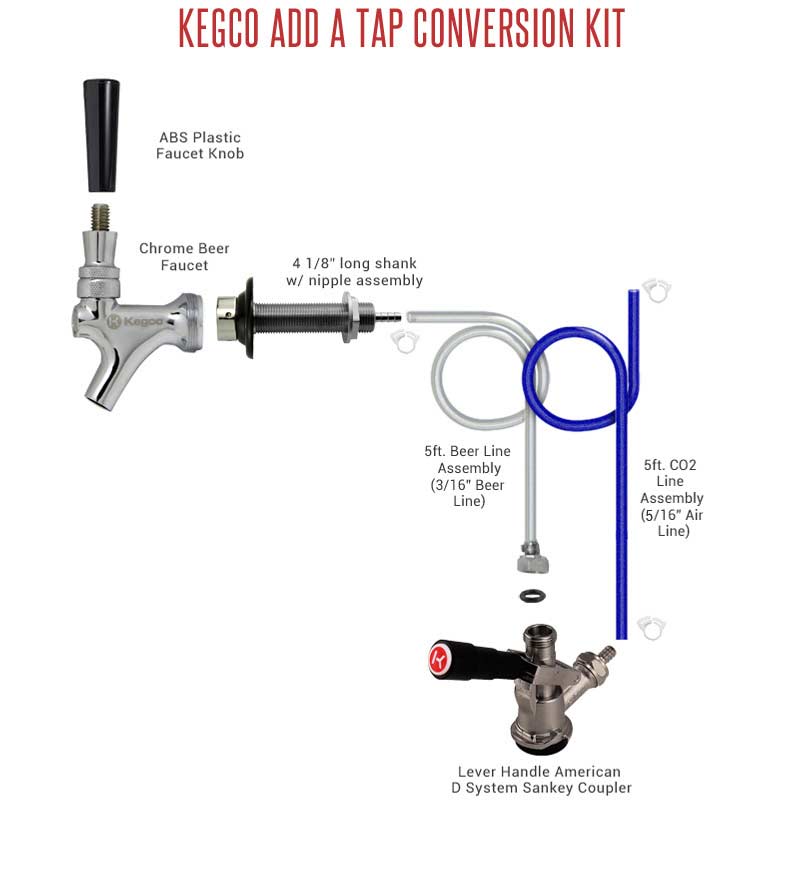 KEGCO ADD A TAP CONVERSION KIT

ABS Plastic Faucet Knob

Chrome Beer Faucet

Kegco

4 1/8" long shank w/ nipple assembly

5ft. Beer Line Assembly (3/16" Beer Line)

5ft. CO2 Line Assembly (5/16" Air Line)

Lever Handle American D System Sankey Coupler