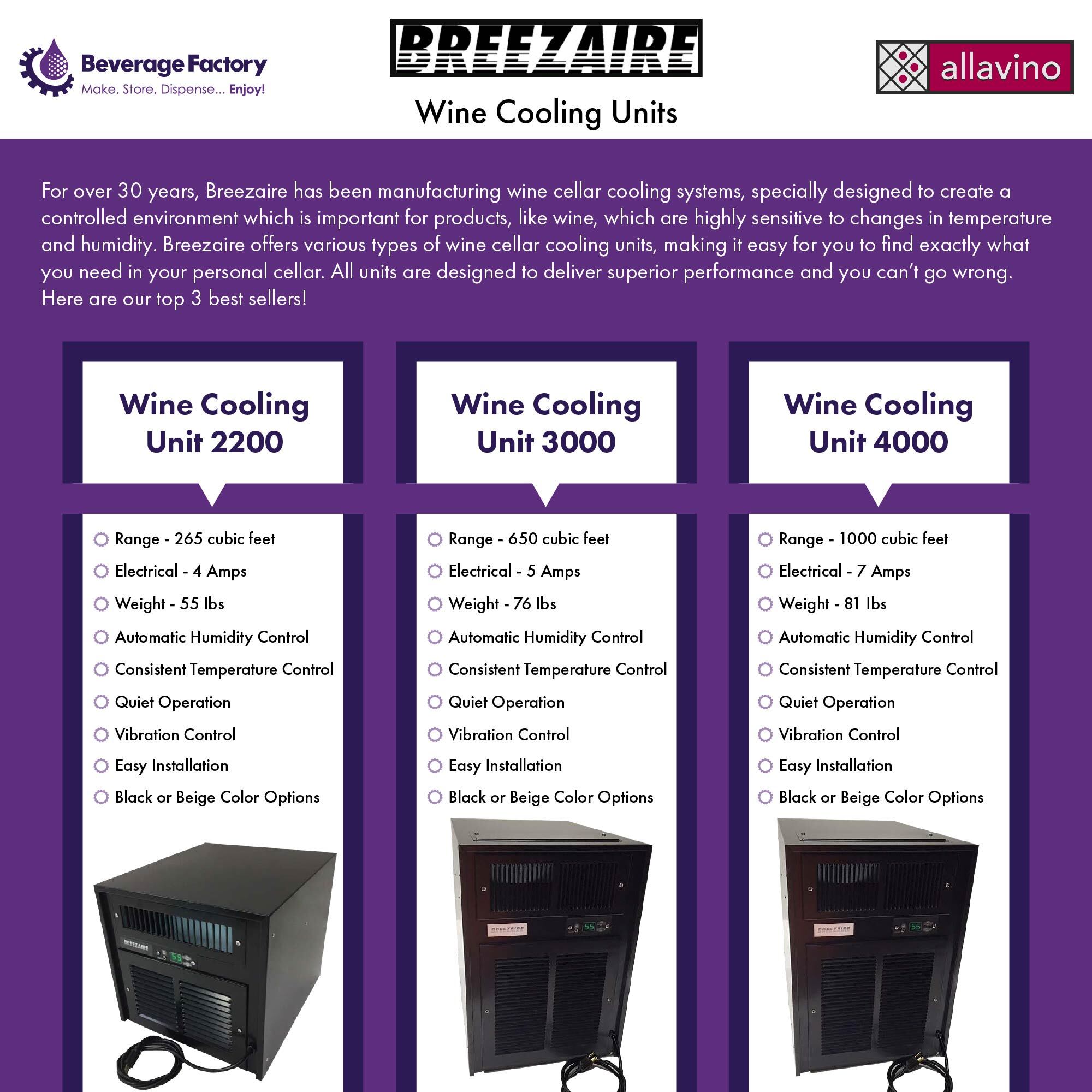 Beverage Factory
Make, Store, Dispense... Enjoy!

BREEZAIRE

allavino

Wine Cooling Units

For over 30 years, Breezaire has been manufacturing wine cellar cooling systems, specially designed to create a controlled environment which is important for products, like wine, which are highly sensitive to changes in temperature and humidity. Breezaire offers various types of wine cellar cooling units, making it easy for you to find exactly what you need in your personal cellar. All units are designed to deliver superior performance and you can't go wrong. Here are our top 3 best sellers!

Wine Cooling Unit 2200

Range - 265 cubic feet
Electrical - 4 Amps
Weight - 55 lbs
Automatic Humidity Control
Consistent Temperature Control
Quiet Operation
Vibration Control
Easy Installation
Black or Beige Color Options

BREEZAIRE
55

Wine Cooling Unit 3000

Range - 650 cubic feet
Electrical - 5 Amps
Weight - 76 lbs
Automatic Humidity Control
Consistent Temperature Control
Quiet Operation
Vibration Control
Easy Installation
Black or Beige Color Options

BREEZAIRE
55

Wine Cooling Unit 4000

Range - 1000 cubic feet
Electrical - 7 Amps
Weight - 81 lbs
Automatic Humidity Control
Consistent Temperature Control
Quiet Operation
Vibration Control
Easy Installation
Black or Beige Color Options

BREEZAIRE
55