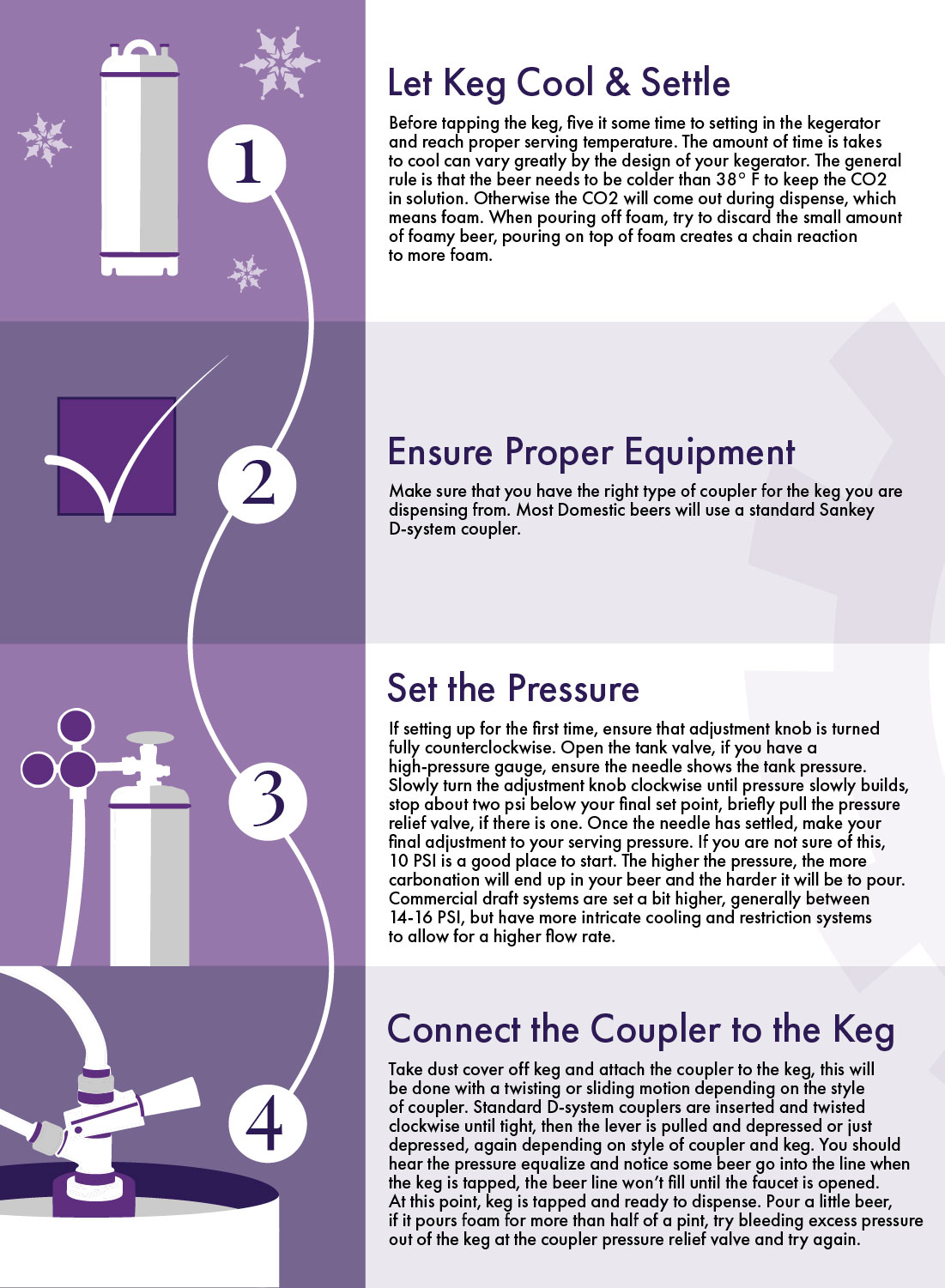 1

Let Keg Cool & Settle

Before tapping the keg, five it some time to setting in the kegerator and reach proper serving temperature. The amount of time is takes to cool can vary greatly by the design of your kegerator. The general rule is that the beer needs to be colder than 38° F to keep the CO2 in solution. Otherwise the CO2 will come out during dispense, which means foam. When pouring off foam, try to discard the small amount of foamy beer, pouring on top of foam creates a chain reaction to more foam.

2

Ensure Proper Equipment

Make sure that you have the right type of coupler for the keg you are dispensing from. Most Domestic beers will use a standard Sankey D-system coupler.

3

Set the Pressure

If setting up for the first time, ensure that adjustment knob is turned fully counterclockwise. Open the tank valve, if you have a high-pressure gauge, ensure the needle shows the tank pressure. Slowly turn the adjustment knob clockwise until pressure slowly builds, stop about two psi below your final set point, briefly pull the pressure relief valve, if there is one. Once the needle has settled, make your final adjustment to your serving pressure. If you are not sure of this, 10 PSI is a good place to start. The higher the pressure, the more carbonation will end up in your beer and the harder it will be to pour. Commercial draft systems are set a bit higher, generally between 14-16 PSI, but have more intricate cooling and restriction systems to allow for a higher flow rate.

4

Connect the Coupler to the Keg

Take dust cover off keg and attach the coupler to the keg, this will be done with a twisting or sliding motion depending on the style of coupler. Standard D-system couplers are inserted and twisted clockwise until tight, then the lever is pulled and depressed or just depressed, again depending on style of coupler and keg. You should hear the pressure equalize and notice some beer go into the line when the keg is tapped, the beer line won't fill until the faucet is opened. At this point, keg is tapped and ready to dispense. Pour a little beer, if it pours foam for more than half of a pint, try bleeding excess pressure out of the keg at the coupler pressure relief valve and try again.